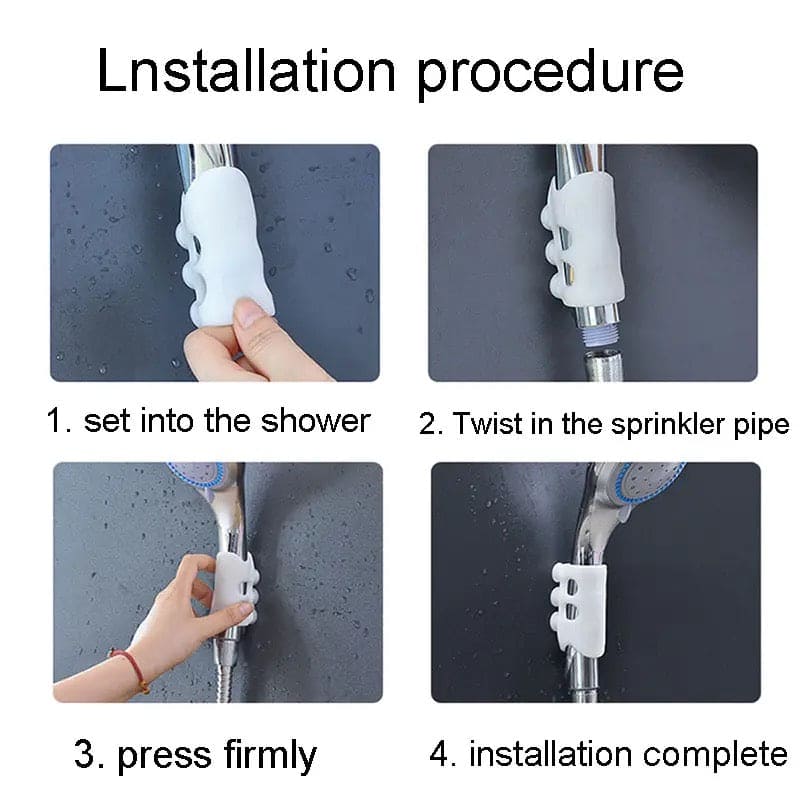 Lnstallation procedure

1. set into the shower

2. Twist in the sprinkler pipe

3. press firmly

4. installation complete